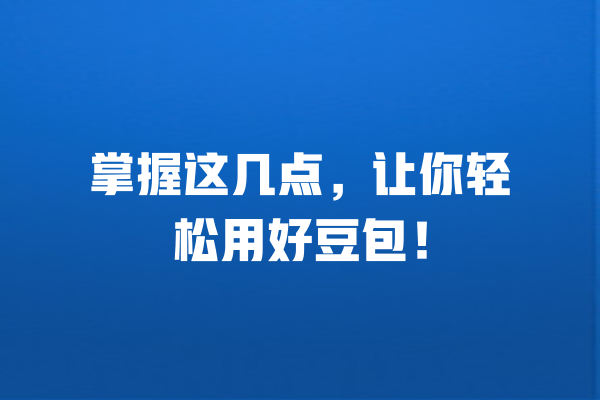 掌握这几点，让你轻松用好豆包！