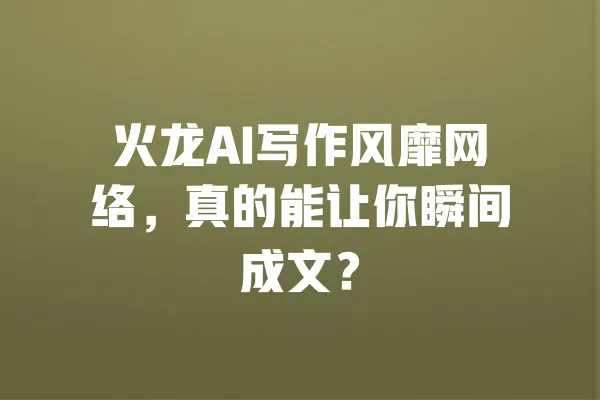 火龙AI写作风靡网络，真的能让你瞬间成文？